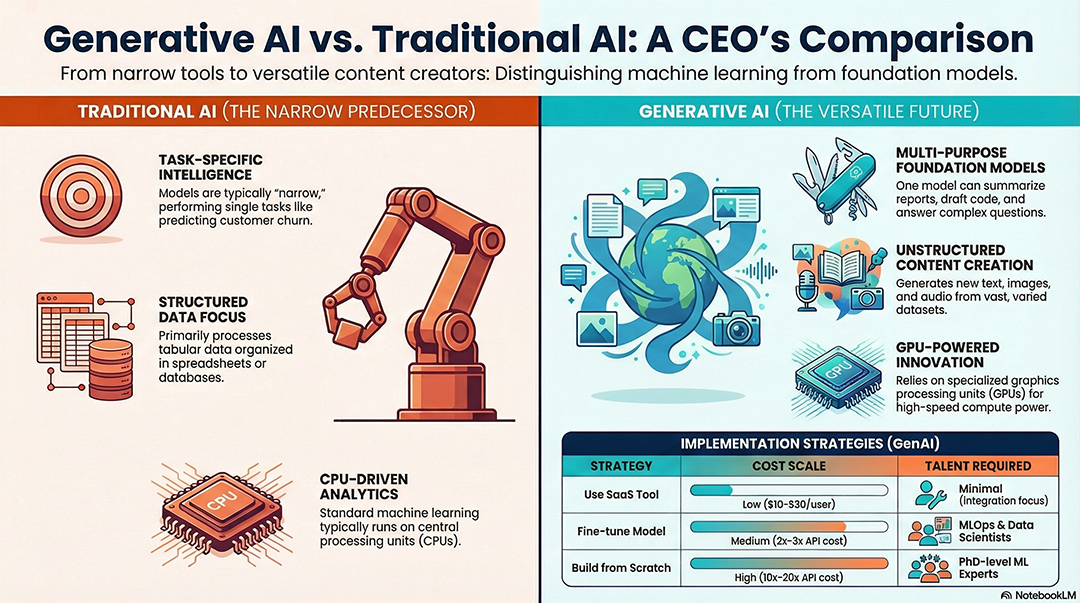 Generative AI vs. Traditional AI: A CEO's Comparison

From narrow tools to versatile content creators: Distinguishing machine learning from foundation models.

TRADITIONAL AI (THE NARROW PREDECESSOR)

TASK-SPECIFIC INTELLIGENCE
Models are typically "narrow," performing single tasks like predicting customer churn.

STRUCTURED DATA FOCUS
Primarily processes tabular data organized in spreadsheets or databases.

CPU

CPU-DRIVEN ANALYTICS
Standard machine learning typically runs on central processing units (CPUs).

GENERATIVE AI (THE VERSATILE FUTURE)

MULTI-PURPOSE FOUNDATION MODELS
One model can summarize reports, draft code, and answer complex questions.

UNSTRUCTURED CONTENT CREATION
Generates new text, images, and audio from vast, varied datasets.

GPU

GPU-POWERED INNOVATION
Relies on specialized graphics processing units (GPUs) for high-speed compute power.

IMPLEMENTATION STRATEGIES (GenAI)

| STRATEGY | COST SCALE | TALENT REQUIRED |
|---|---|---|
| Use SaaS Tool | Low ($10-$30/user) | Minimal (Integration focus) |
| Fine-tune Model | Medium (2x-3x API cost) | MLOps & Data Scientists |
| Build from Scratch | High (10x-20x API cost) | PhD-level ML Experts |

NotebookLM